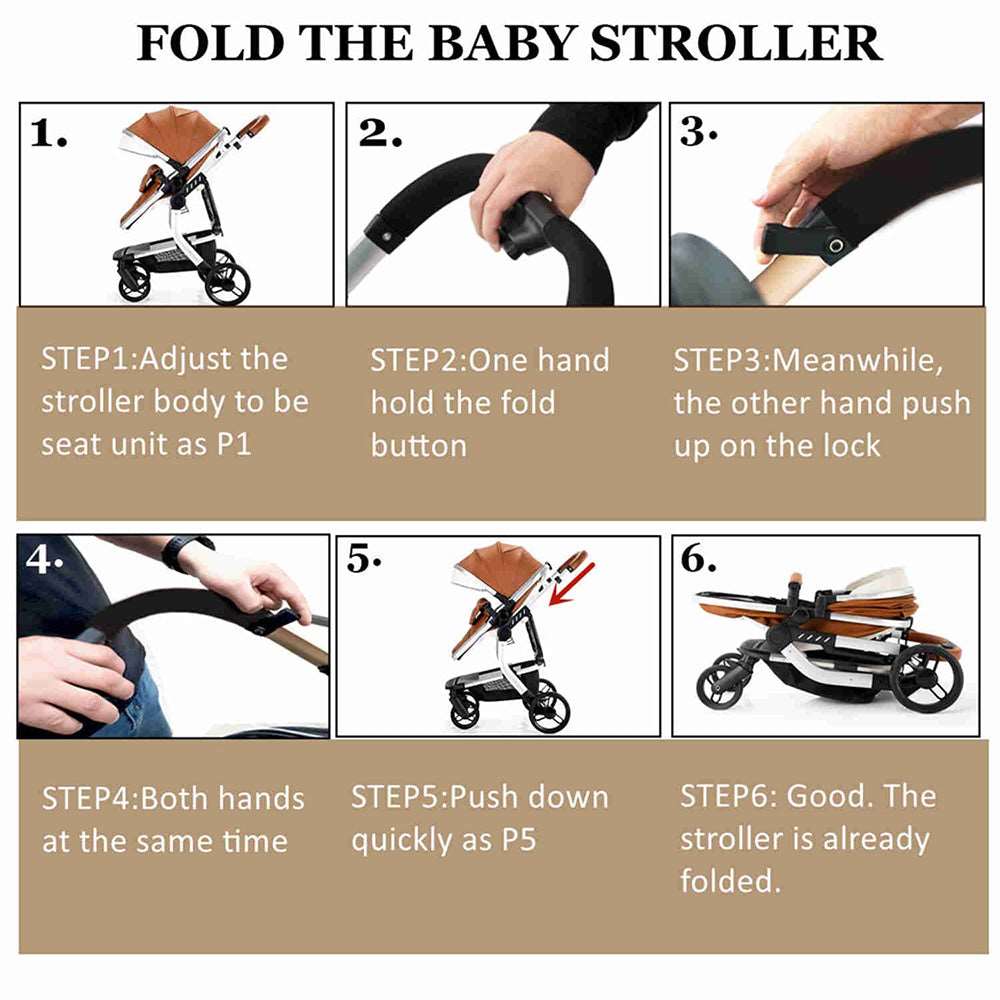 FOLD THE BABY STROLLER

1.

2.

3.

STEP1:Adjust the stroller body to be seat unit as P1

STEP2:One hand hold the fold button

STEP3:Meanwhile, the other hand push up on the lock

4.

5.

6.

STEP4:Both hands at the same time

STEP5:Push down quickly as P5

STEP6: Good. The stroller is already folded.