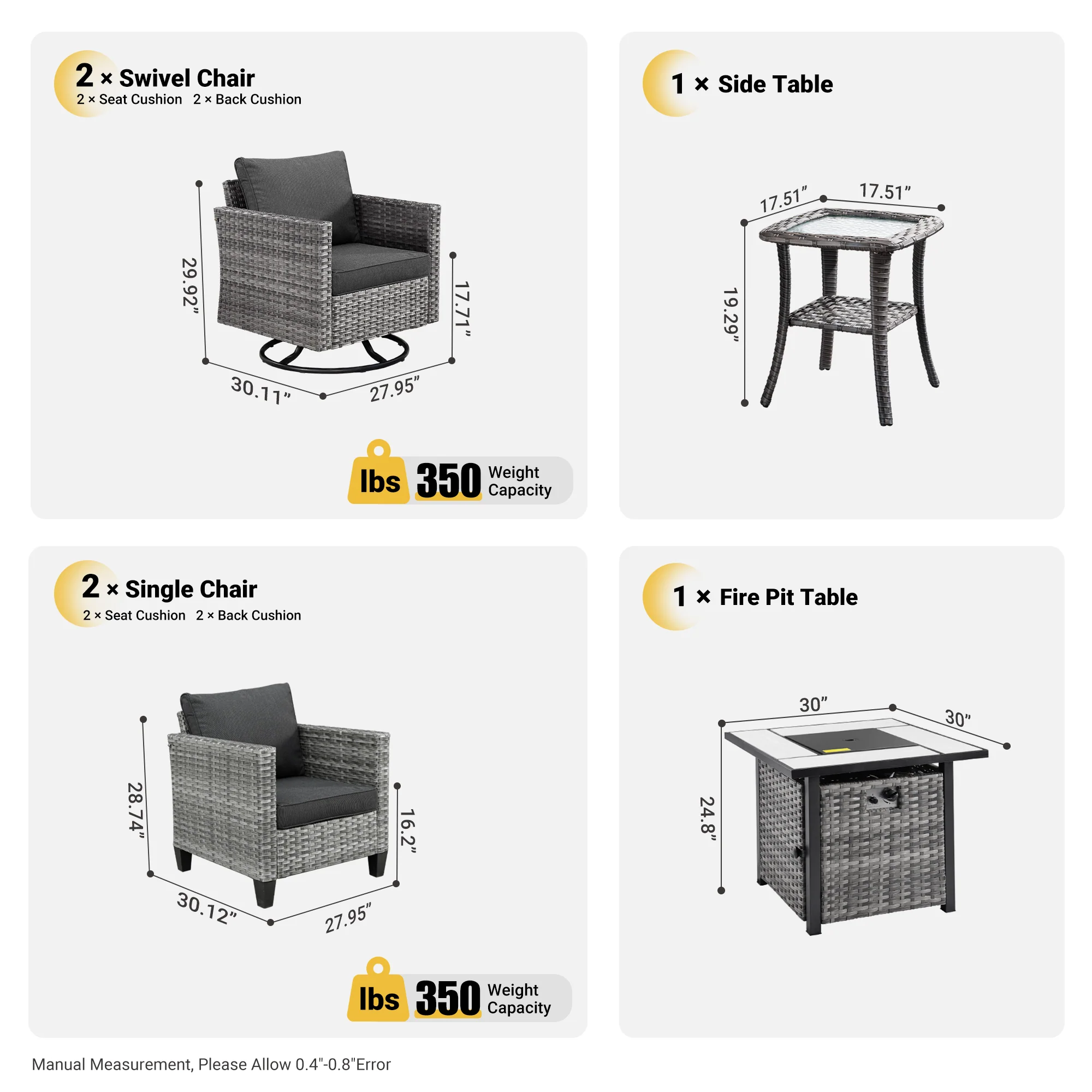 2 × Swivel Chair
2 × Seat Cushion 2 × Back Cushion

29.92"
17.71"
30.11"
27.95"

lbs 350 Weight Capacity

1 × Side Table

17.51"
17.51"
19.29"

2 × Single Chair
2 × Seat Cushion 2 × Back Cushion

28.74"
16.2"
30.12"
27.95"

lbs 350 Weight Capacity

1 × Fire Pit Table

30"
30"
24.8"

Manual Measurement, Please Allow 0.4"-0.8"Error