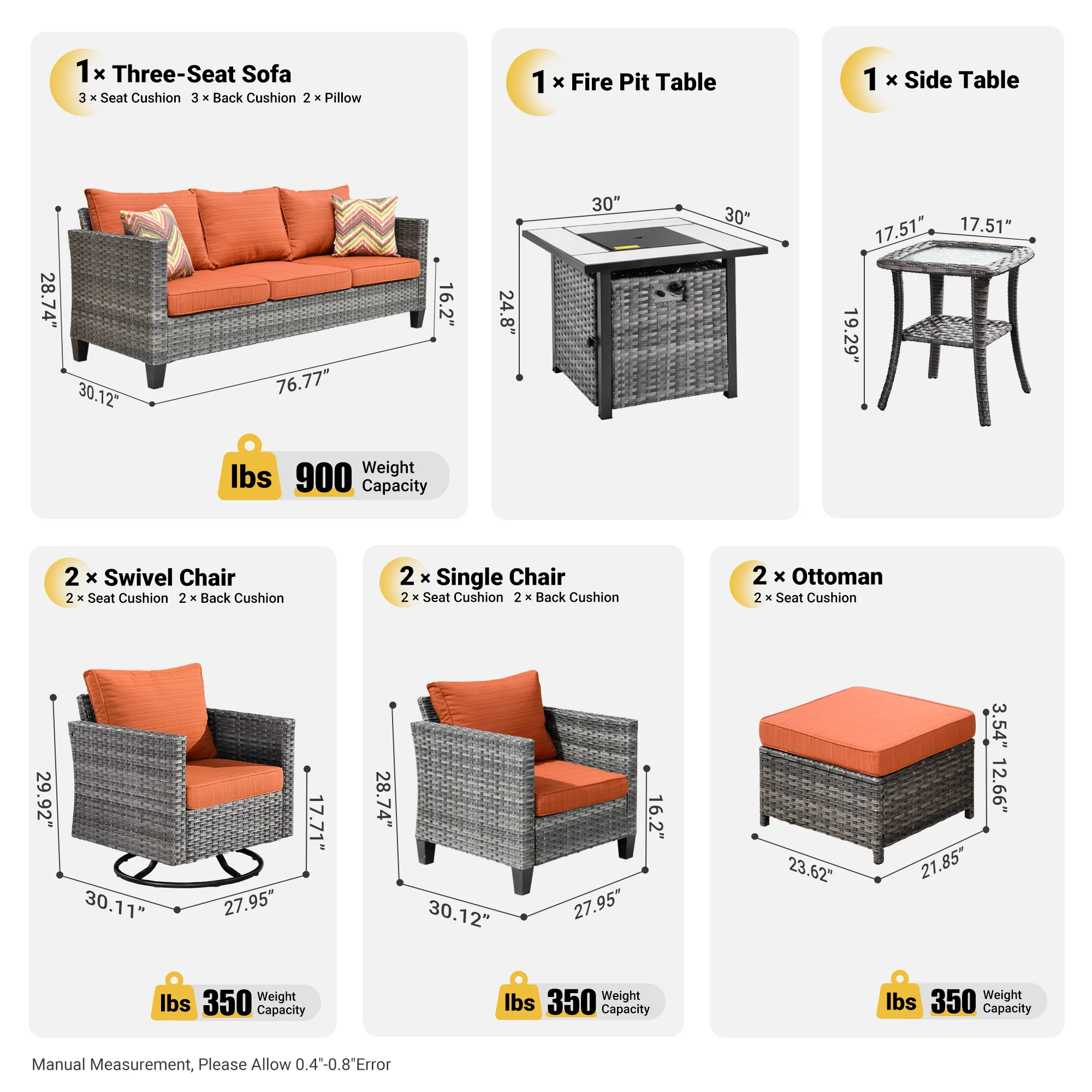 1 × Three-Seat Sofa
3 × Seat Cushion 3 × Back Cushion 2 × Pillow

28.74" 16.2" 30.12" 76.77"

lbs 900 Weight Capacity

1 × Fire Pit Table

30" 30" 24.8"

1 × Side Table

17.51" 17.51" 19.29"

2 × Swivel Chair
2 × Seat Cushion 2 × Back Cushion

29.92" 17.71" 30.11" 27.95"

lbs 350 Weight Capacity

2 × Single Chair
2 × Seat Cushion 2 × Back Cushion

28.74" 16.2" 30.12" 27.95"

lbs 350 Weight Capacity

2 × Ottoman
2 × Seat Cushion

3.54" 12.66" 23.62" 21.85"

lbs 350 Weight Capacity

Manual Measurement, Please Allow 0.4"-0.8"Error